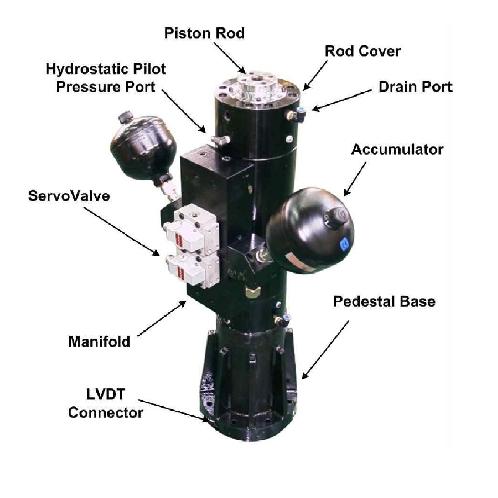 Piston Rod

Rod Cover

Hydrostatic Pilot Pressure Port

Drain Port

Accumulator

ServoValve

Pedestal Base

Manifold

LVDT Connector