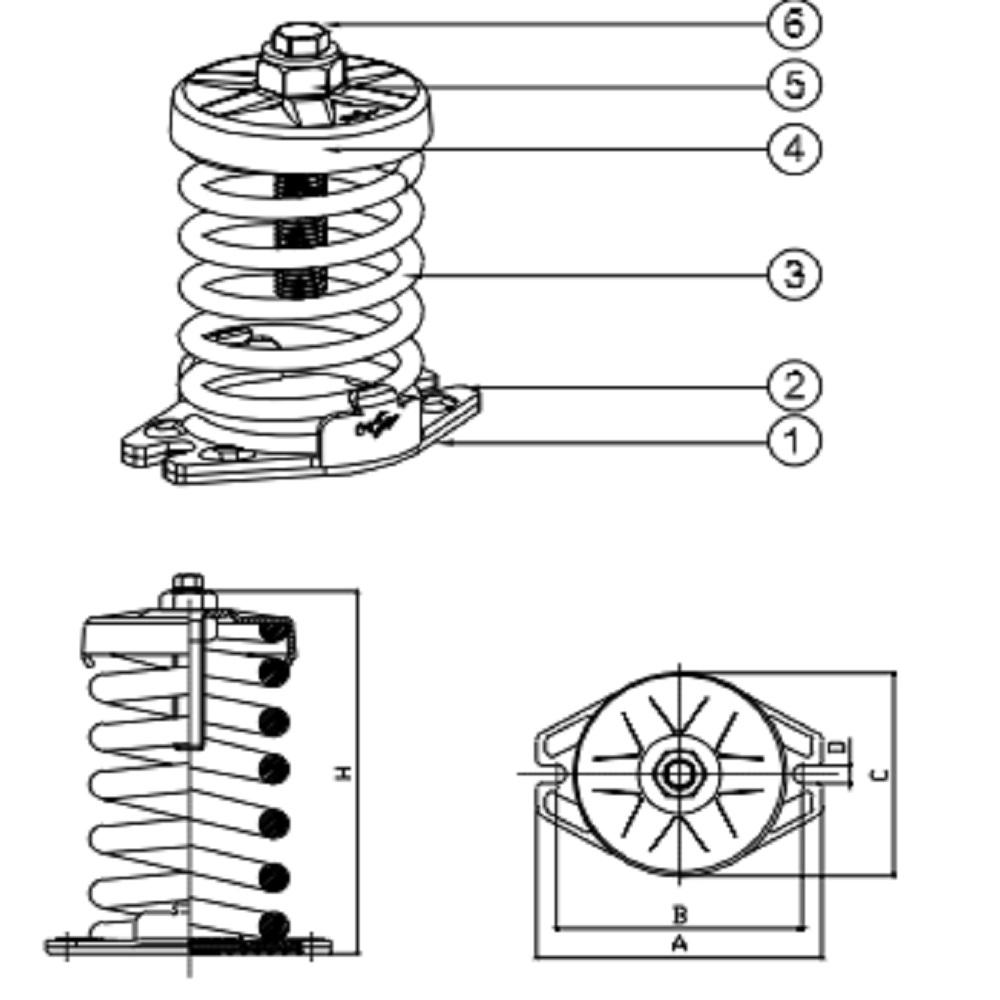 6
5
4
3
2
1

H

D
C
B
A